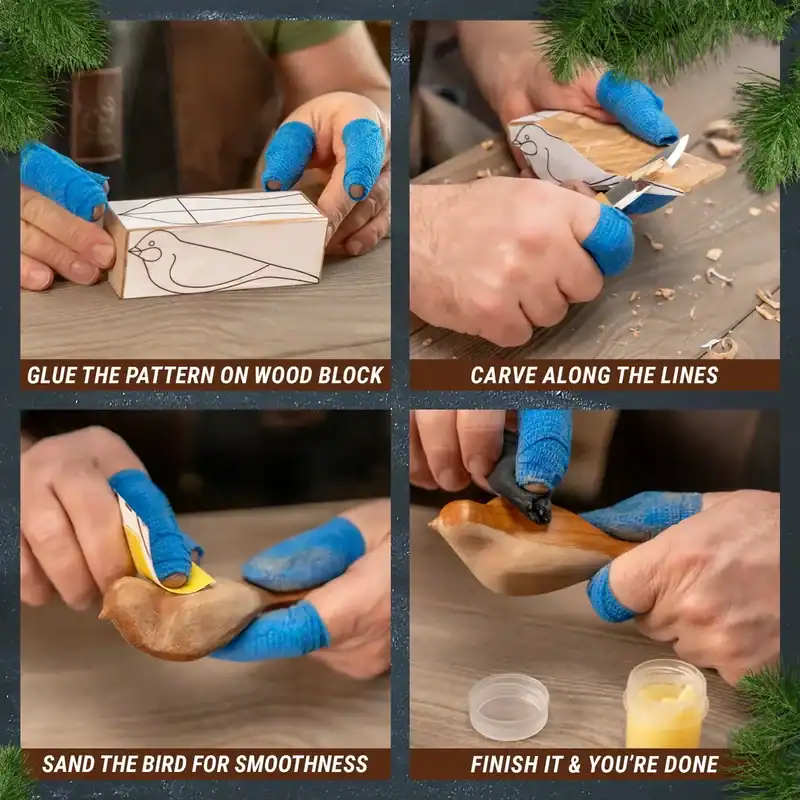 GLUE THE PATTERN ON WOOD BLOCK

CARVE ALONG THE LINES

SAND THE BIRD FOR SMOOTHNESS

FINISH IT & YOU'RE DONE